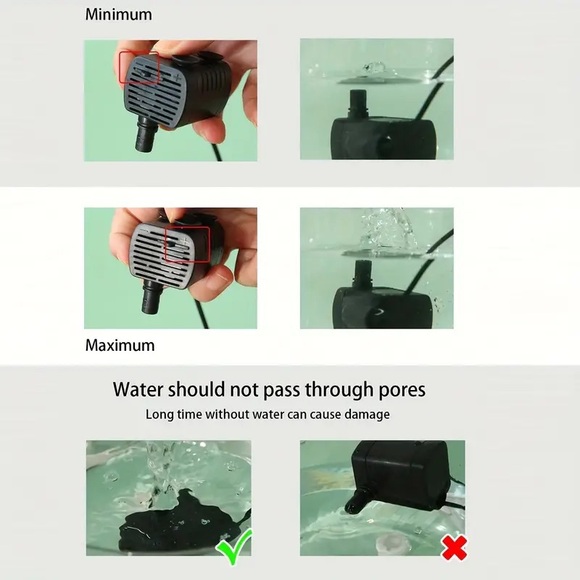 Minimum

Maximum

Water should not pass through pores

Long time without water can cause damage